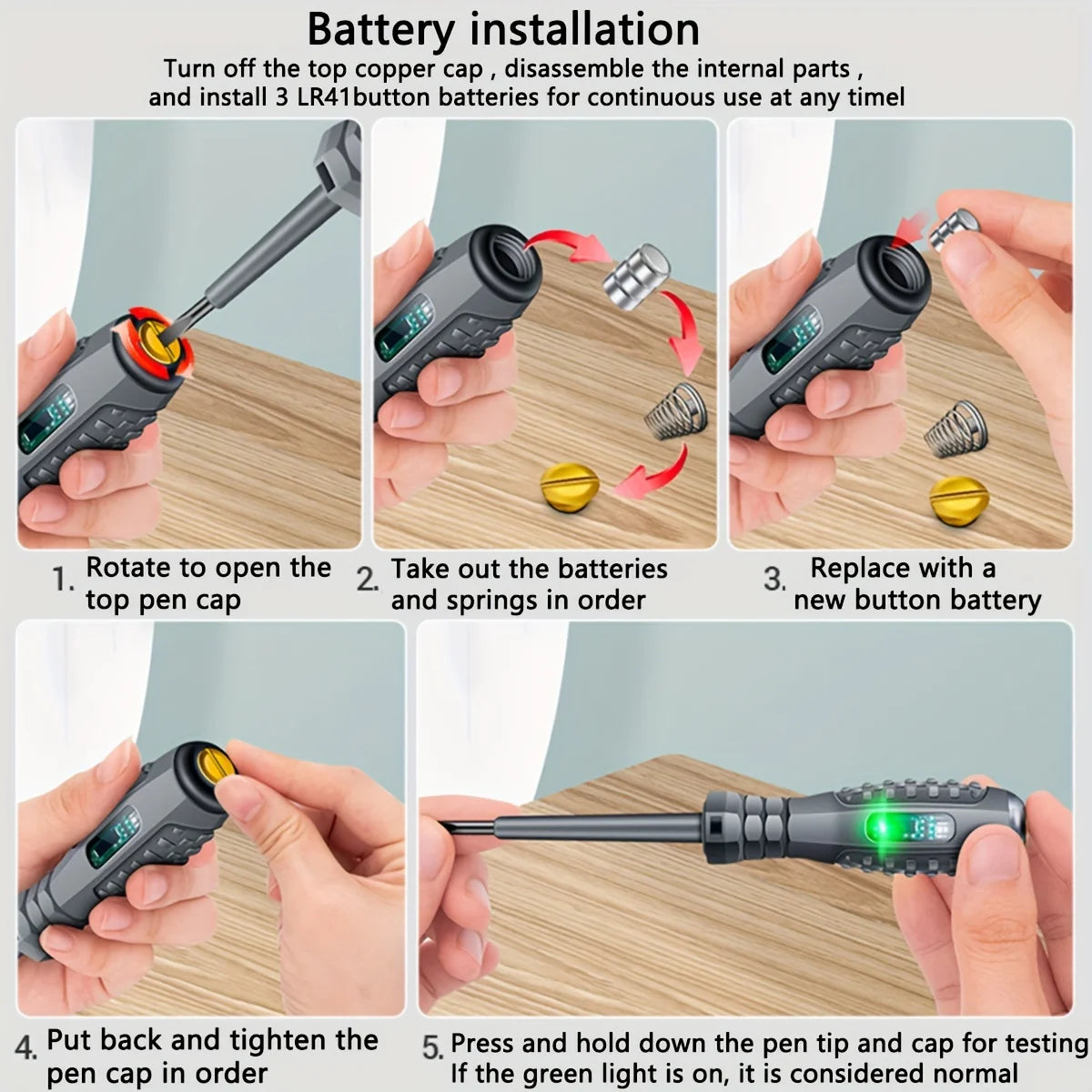 Battery installation
Turn off the top copper cap , disassemble the internal parts , and install 3 LR41button batteries for continuous use at any timel

1. Rotate to open the top pen cap

2. Take out the batteries and springs in order

3. Replace with a new button battery

4. Put back and tighten the pen cap in order

5. Press and hold down the pen tip and cap for testing If the green light is on, it is considered normal